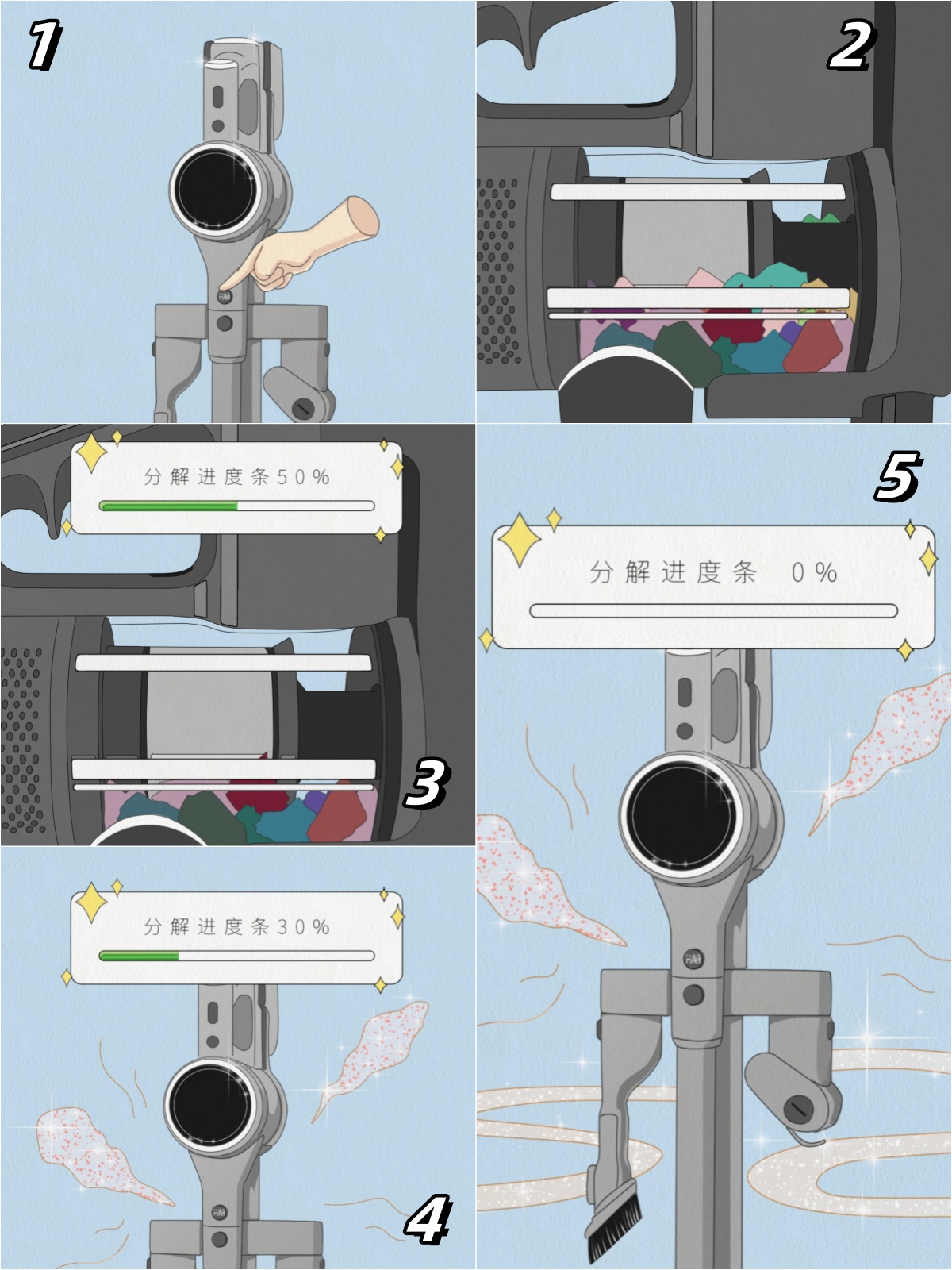 1

2

分解进度条50%

3

分解进度条30%

4

5

分解进度条 0%